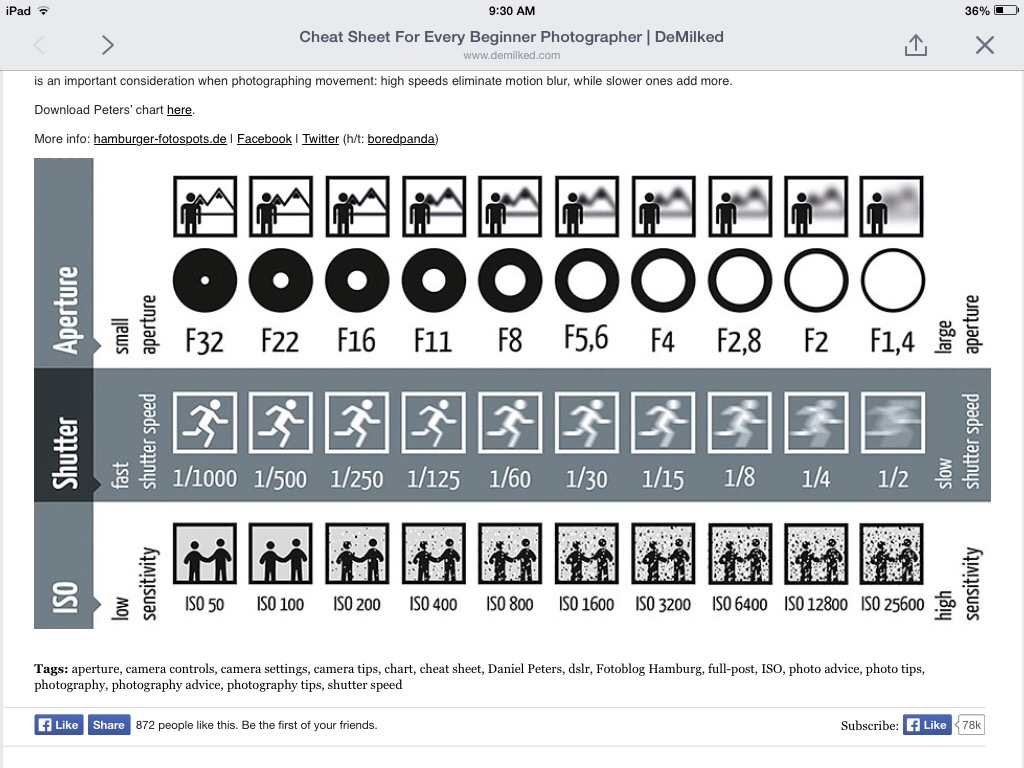 iPad 9:30 AM 36%

Cheat Sheet For Every Beginner Photographer | DeMilked
www.demilked.com

is an important consideration when photographing movement: high speeds eliminate motion blur, while slower ones add more.

Download Peters' chart here.

More info: hamburger-fotospots.de | Facebook | Twitter (h/t: boredpanda)

Aperture

small aperture

F32 F22 F16 F11 F8 F5,6 F4 F2,8 F2 F1,4

large aperture

Shutter

fast shutter speed

1/1000 1/500 1/250 1/125 1/60 1/30 1/15 1/8 1/4 1/2

slow shutter speed

ISO

low sensitivity

ISO 50 ISO 100 ISO 200 ISO 400 ISO 800 ISO 1600 ISO 3200 ISO 6400 ISO 12800 ISO 25600

high sensitivity

Tags: aperture, camera controls, camera settings, camera tips, chart, cheat sheet, Daniel Peters, dslr, Fotoblog Hamburg, full-post, ISO, photo advice, photo tips, photography, photography advice, photography tips, shutter speed

Like Share 872 people like this. Be the first of your friends.

Subscribe: Like 78k